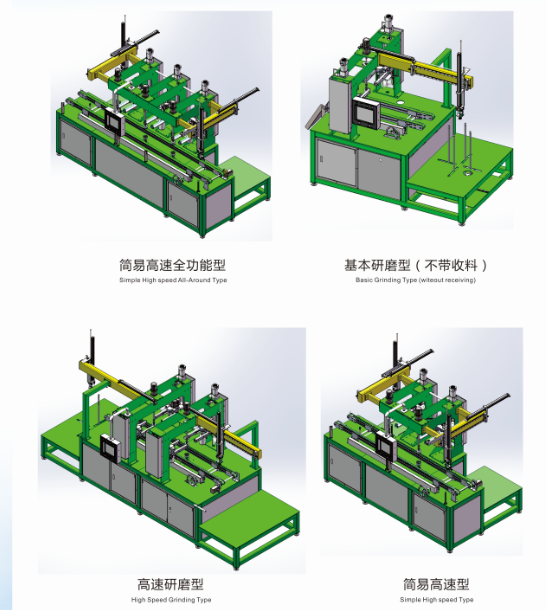 简易高速全功能型
Simple High speed All-Around Type

基本研磨型（不带收料）
Basic Grinding Type (witeout receiving)

高速研磨型
High Speed Grinding Type

简易高速型
Simple High speed Type