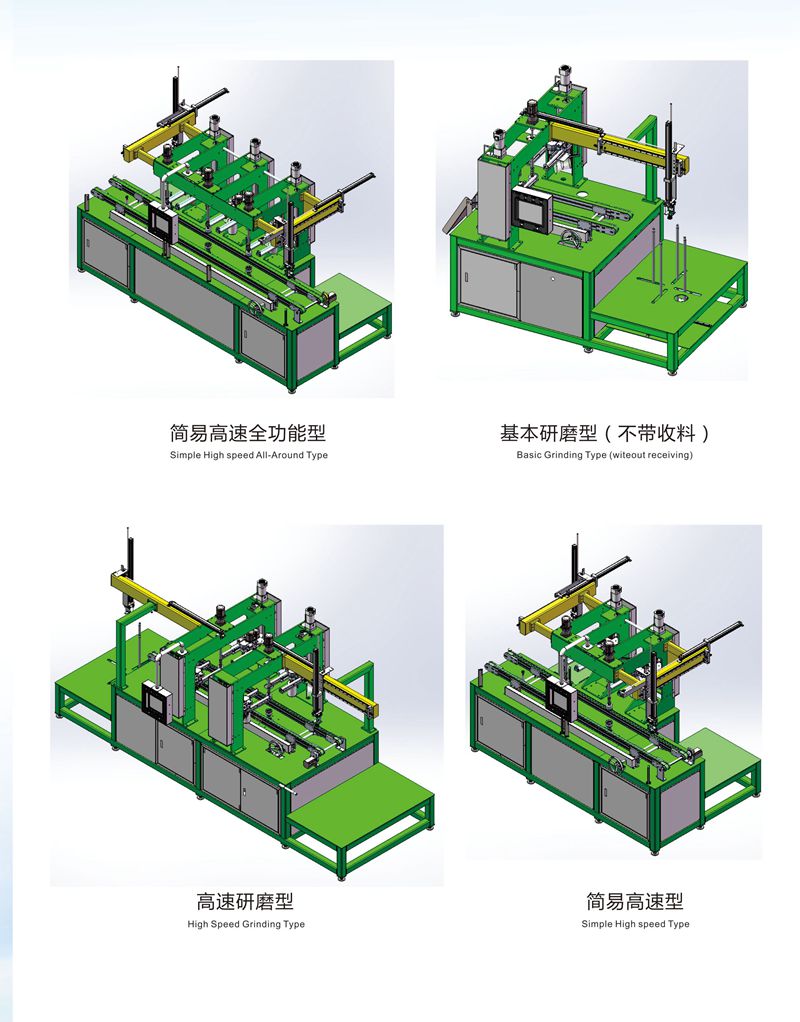 简易高速全功能型
Simple High speed All-Around Type

基本研磨型（不带收料）
Basic Grinding Type (witeout receiving)

高速研磨型
High Speed Grinding Type

简易高速型
Simple High speed Type